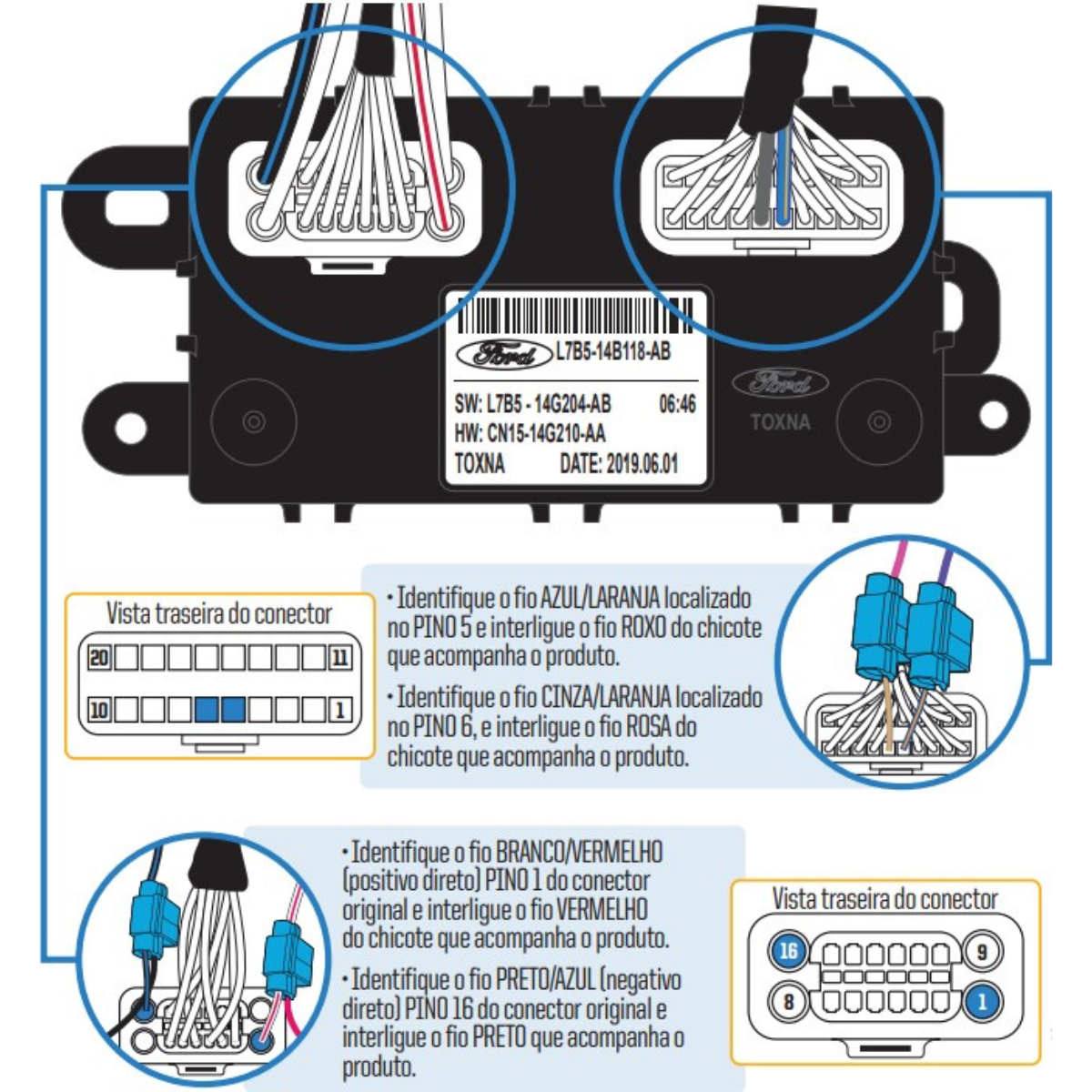 Ford L7B5-14B118-AB

SW: L7B5 - 14G204-AB 06:46
HW: CN15-14G210-AA
TOXNA DATE: 2019.06.01

Ford
TOXNA

Vista traseira do conector

20 11
10 1

• Identifique o fio AZUL/LARANJA localizado no PINO 5 e interligue o fio ROXO do chicote que acompanha o produto.

• Identifique o fio CINZA/LARANJA localizado no PINO 6, e interligue o fio ROSA do chicote que acompanha o produto.

• Identifique o fio BRANCO/VERMELHO (positivo direto) PINO 1 do conector original e interligue o fio VERMELHO do chicote que acompanha o produto.

• Identifique o fio PRETO/AZUL (negativo direto) PINO 16 do conector original e interligue o fio PRETO que acompanha o produto.

Vista traseira do conector

16 9
8 1