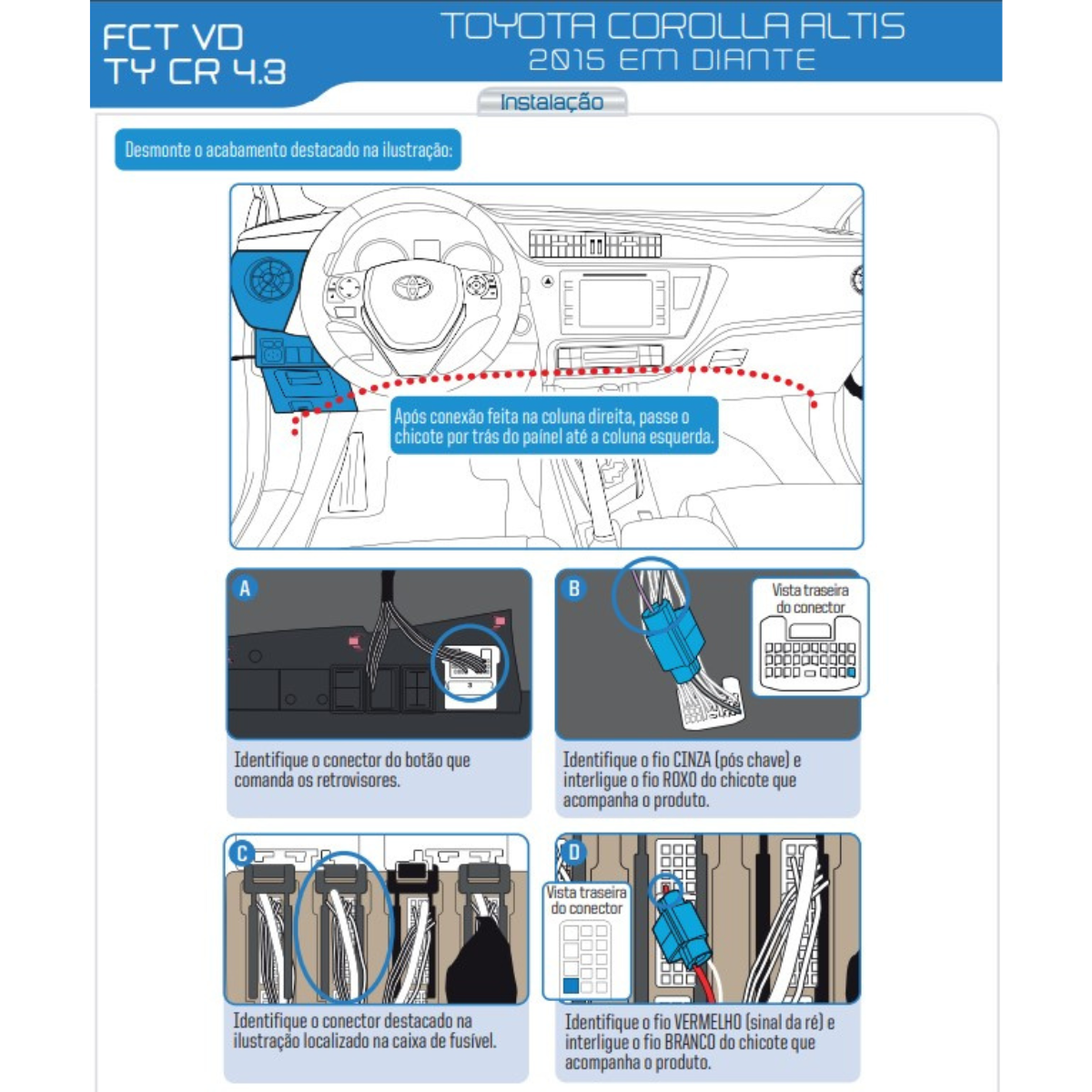 FCT VD
TY CR 4.3

TOYOTA COROLLA ALTIS
2015 EM DIANTE

Instalação

Desmonte o acabamento destacado na ilustração:

Após conexão feita na coluna direita, passe o chicote por trás do painel até a coluna esquerda.

A

Identifique o conector do botão que comanda os retrovisores.

B

Vista traseira do conector

Identifique o fio CINZA (pós chave) e interligue o fio ROXO do chicote que acompanha o produto.

C

Identifique o conector destacado na ilustração localizado na caixa de fusível.

D

Vista traseira do conector

Identifique o fio VERMELHO (sinal da ré) e interligue o fio BRANCO do chicote que acompanha o produto.