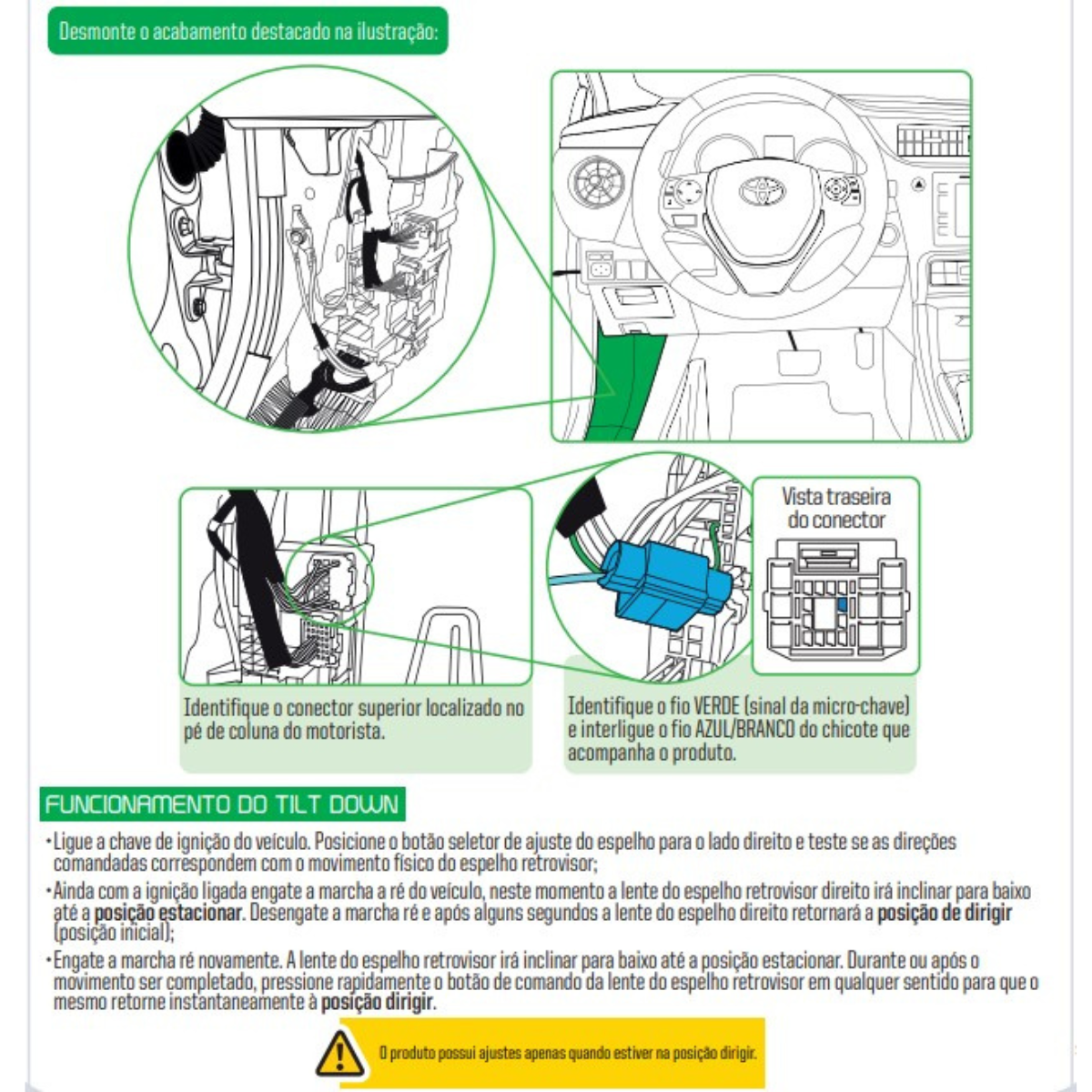 Desmonte o acabamento destacado na ilustração:

Vista traseira do conector

Identifique o conector superior localizado no pé de coluna do motorista.

Identifique o fio VERDE (sinal da micro-chave) e interligue o fio AZUL/BRANCO do chicote que acompanha o produto.

FUNCIONAMENTO DO TILT DOWN

•Ligue a chave de ignição do veículo. Posicione o botão seletor de ajuste do espelho para o lado direito e teste se as direções comandadas correspondem com o movimento físico do espelho retrovisor;

•Ainda com a ignição ligada engate a marcha a ré do veículo, neste momento a lente do espelho retrovisor direito irá inclinar para baixo até a **posição estacionar**. Desengate a marcha ré e após alguns segundos a lente do espelho direito retornará a **posição de dirigir** (posição inicial);

•Engate a marcha ré novamente. A lente do espelho retrovisor irá inclinar para baixo até a posição estacionar. Durante ou após o movimento ser completado, pressione rapidamente o botão de comando da lente do espelho retrovisor em qualquer sentido para que o mesmo retorne instantaneamente à **posição dirigir**.

O produto possui ajustes apenas quando estiver na posição dirigir.