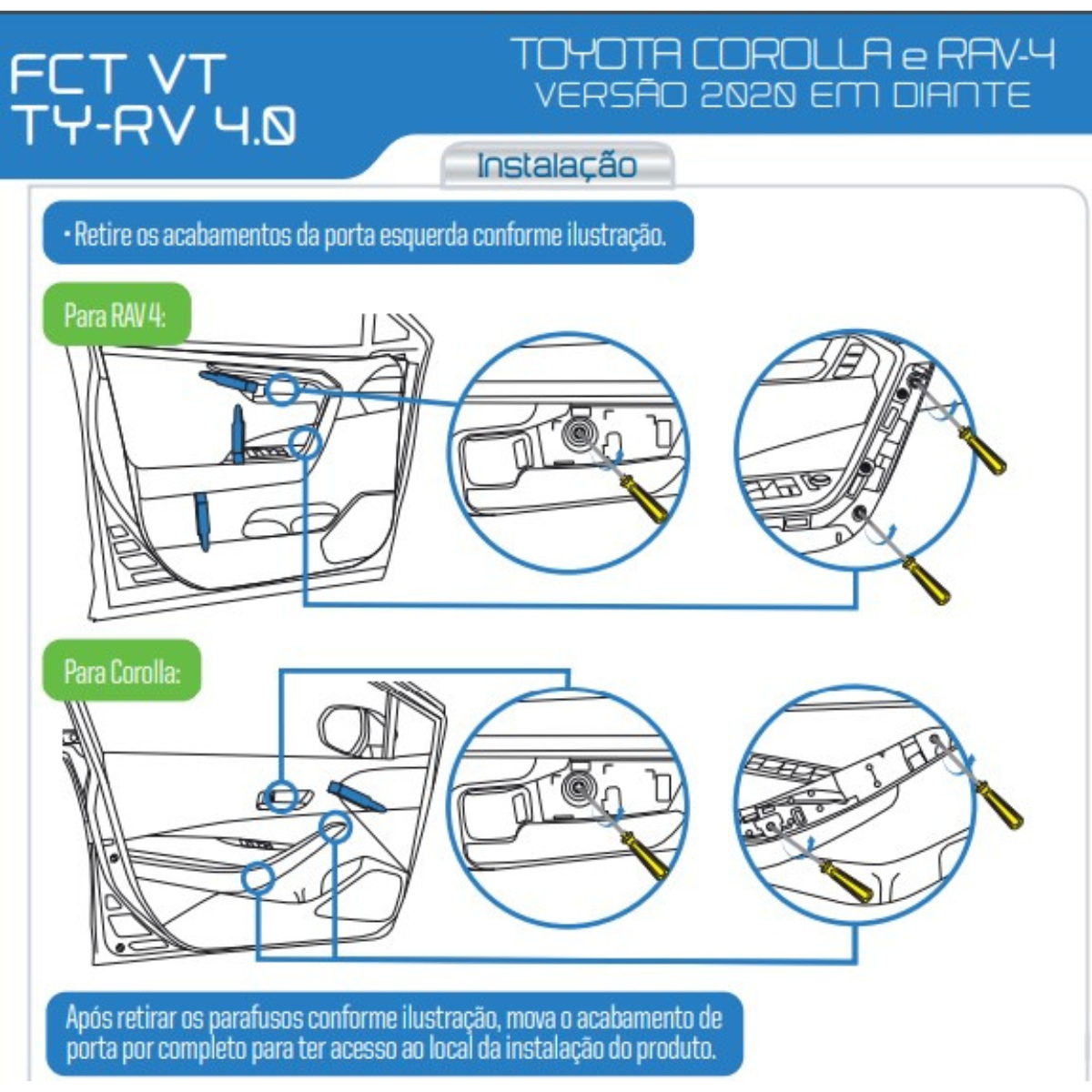 FCT VT
TY-RV 4.0

TOYOTA COROLLA e RAV-4
VERSÃO 2020 EM DIANTE

Instalação

• Retire os acabamentos da porta esquerda conforme ilustração.

Para RAV 4:

Para Corolla:

Após retirar os parafusos conforme ilustração, mova o acabamento de porta por completo para ter acesso ao local da instalação do produto.