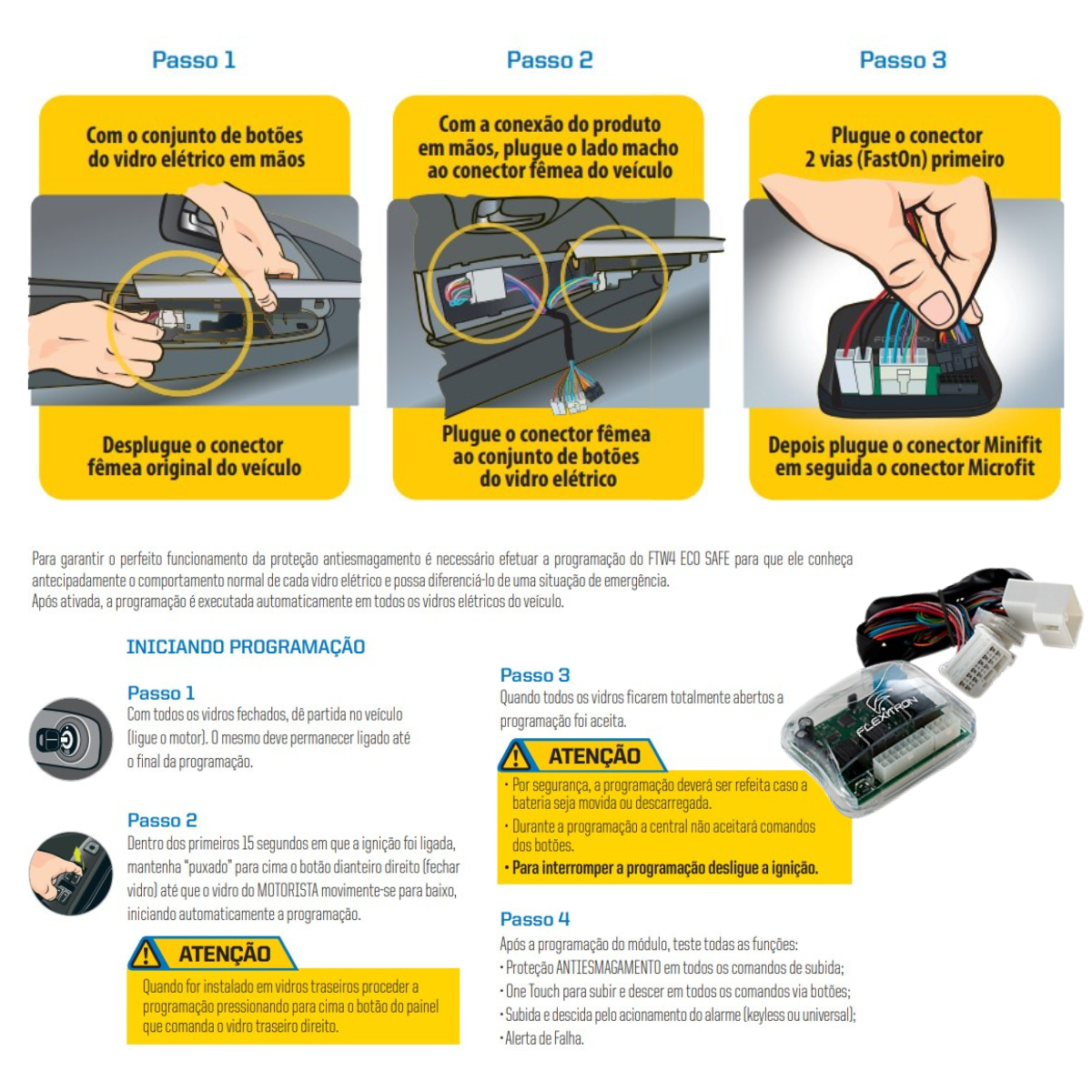 Passo 1

Com o conjunto de botões do vidro elétrico em mãos

Desplugue o conector fêmea original do veículo

Passo 2

Com a conexão do produto em mãos, plugue o lado macho ao conector fêmea do veículo

Plugue o conector fêmea ao conjunto de botões do vidro elétrico

Passo 3

Plugue o conector 2 vias (FastOn) primeiro

Depois plugue o conector Minifit em seguida o conector Microfit

Para garantir o perfeito funcionamento da proteção antiesmagamento é necessário efetuar a programação do FTW4 ECO SAFE para que ele conheça antecipadamente o comportamento normal de cada vidro elétrico e possa diferenciá-lo de uma situação de emergência.
Após ativada, a programação é executada automaticamente em todos os vidros elétricos do veículo.

INICIANDO PROGRAMAÇÃO

Passo 1
Com todos os vidros fechados, dê partida no veículo (ligue o motor). O mesmo deve permanecer ligado até o final da programação.

Passo 2
Dentro dos primeiros 15 segundos em que a ignição foi ligada, mantenha "puxado" para cima o botão dianteiro direito (fechar vidro) até que o vidro do MOTORISTA movimente-se para baixo, iniciando automaticamente a programação.

ATENÇÃO
Quando for instalado em vidros traseiros proceder a programação pressionando para cima o botão do painel que comanda o vidro traseiro direito.

Passo 3
Quando todos os vidros ficarem totalmente abertos a programação foi aceita.

ATENÇÃO
· Por segurança, a programação deverá ser refeita caso a bateria seja movida ou descarregada.
· Durante a programação a central não aceitará comandos dos botões.
· Para interromper a programação desligue a ignição.

FLEXITRON

Passo 4
Após a programação do módulo, teste todas as funções:
· Proteção ANTIESMAGAMENTO em todos os comandos de subida;
· One Touch para subir e descer em todos os comandos via botões;
· Subida e descida pelo acionamento do alarme (keyless ou universal);
· Alerta de Falha.