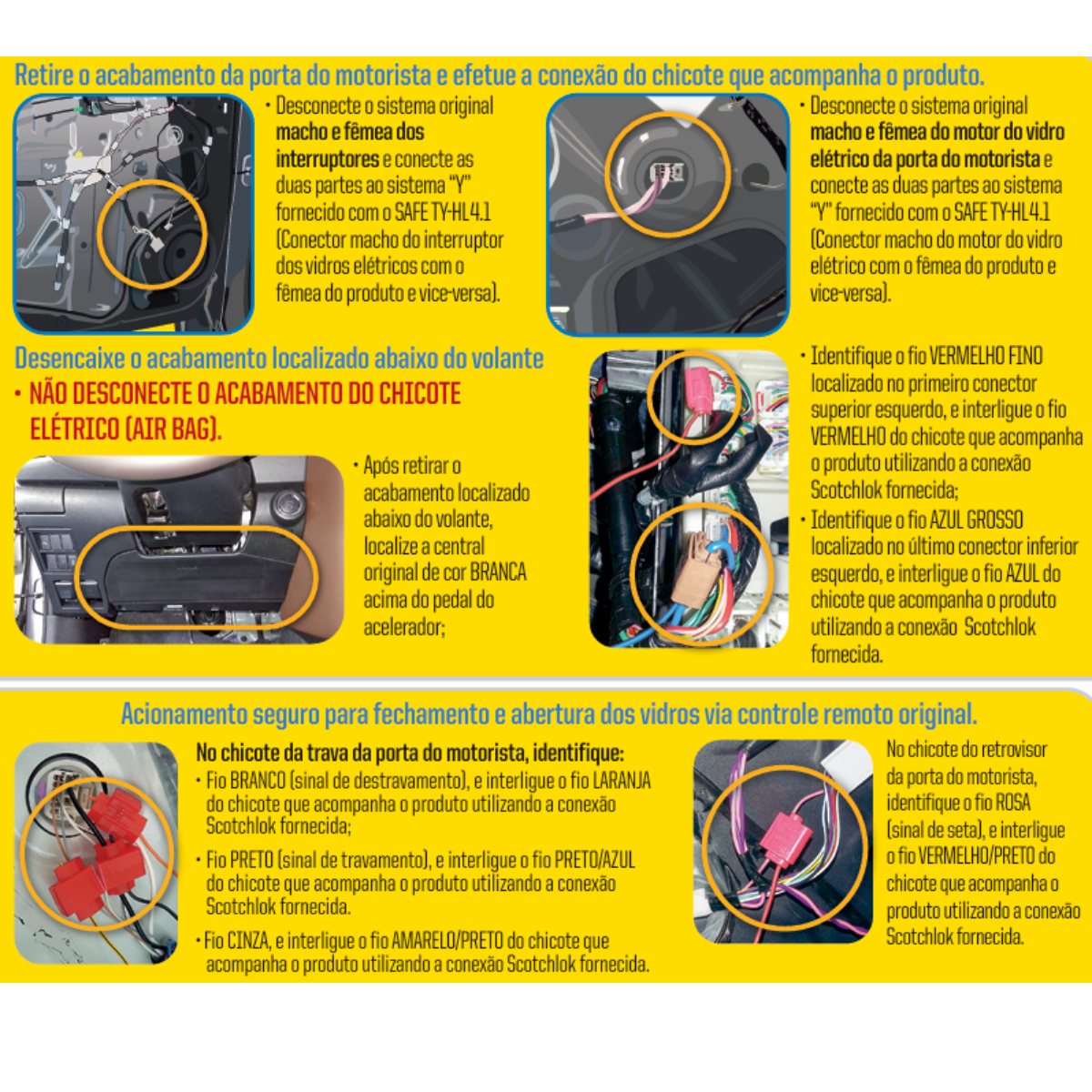 Retire o acabamento da porta do motorista e efetue a conexão do chicote que acompanha o produto.

• Desconecte o sistema original macho e fêmea dos interruptores e conecte as duas partes ao sistema "Y" fornecido com o SAFE TY-HL4.1 (Conector macho do interruptor dos vidros elétricos com o fêmea do produto e vice-versa).

• Desconecte o sistema original macho e fêmea do motor do vidro elétrico da porta do motorista e conecte as duas partes ao sistema "Y" fornecido com o SAFE TY-HL4.1 (Conector macho do motor do vidro elétrico com o fêmea do produto e vice-versa).

Desencaixe o acabamento localizado abaixo do volante

• NÃO DESCONECTE O ACABAMENTO DO CHICOTE ELÉTRICO (AIR BAG).

• Após retirar o acabamento localizado abaixo do volante, localize a central original de cor BRANCA acima do pedal do acelerador;

• Identifique o fio VERMELHO FINO localizado no primeiro conector superior esquerdo, e interligue o fio VERMELHO do chicote que acompanha o produto utilizando a conexão Scotchlok fornecida;

• Identifique o fio AZUL GROSSO localizado no último conector inferior esquerdo, e interligue o fio AZUL do chicote que acompanha o produto utilizando a conexão Scotchlok fornecida.

Acionamento seguro para fechamento e abertura dos vidros via controle remoto original.

No chicote da trava da porta do motorista, identifique:

• Fio BRANCO (sinal de destravamento), e interligue o fio LARANJA do chicote que acompanha o produto utilizando a conexão Scotchlok fornecida;

• Fio PRETO (sinal de travamento), e interligue o fio PRETO/AZUL do chicote que acompanha o produto utilizando a conexão Scotchlok fornecida.

• Fio CINZA, e interligue o fio AMARELO/PRETO do chicote que acompanha o produto utilizando a conexão Scotchlok fornecida.

No chicote do retrovisor da porta do motorista, identifique o fio ROSA (sinal de seta), e interligue o fio VERMELHO/PRETO do chicote que acompanha o produto utilizando a conexão Scotchlok fornecida.