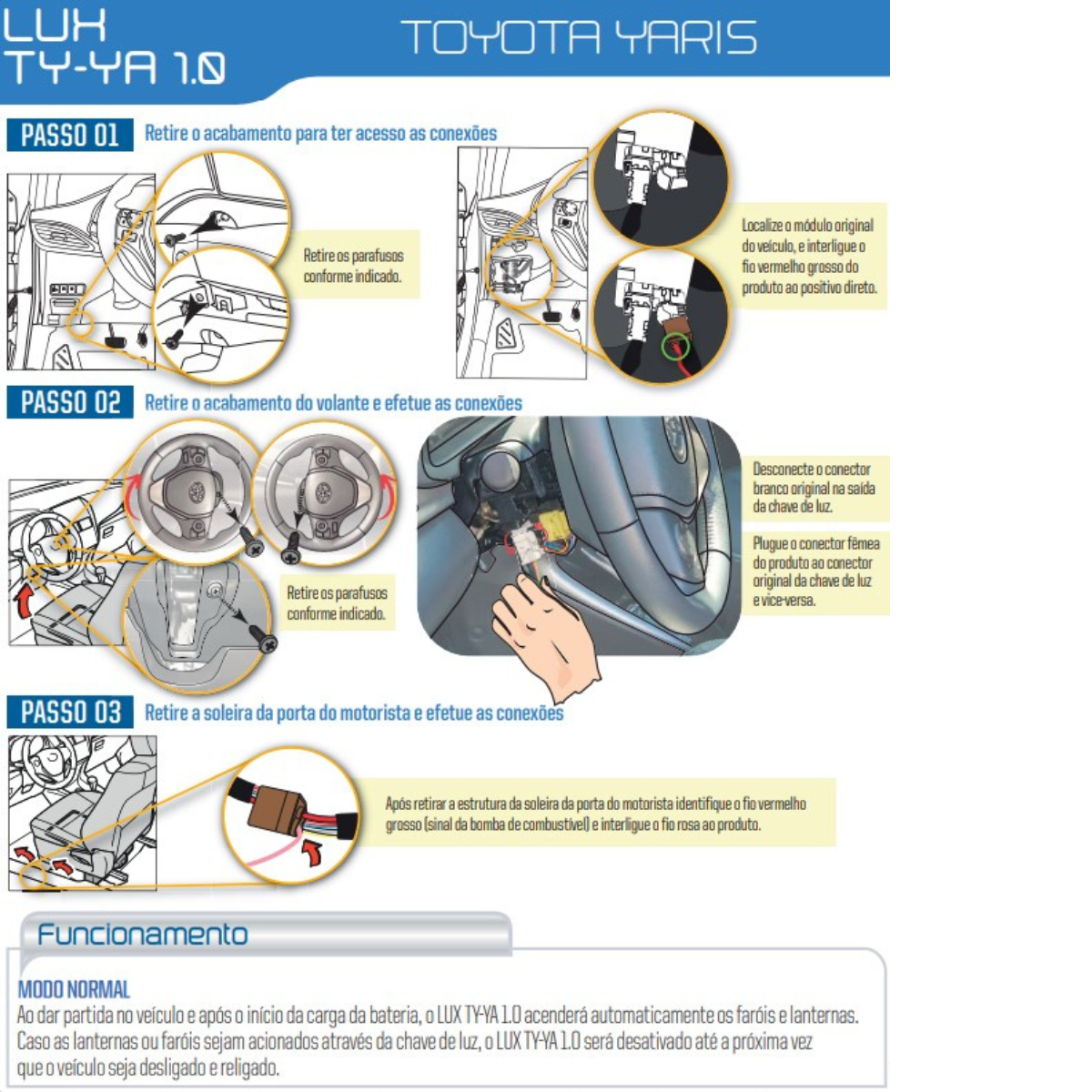 LUX TY-YA 1.0

TOYOTA YARIS

PASSO 01 Retire o acabamento para ter acesso as conexões

Retire os parafusos conforme indicado.

Localize o módulo original do veículo, e interligue o fio vermelho grosso do produto ao positivo direto.

PASSO 02 Retire o acabamento do volante e efetue as conexões

Retire os parafusos conforme indicado.

Desconecte o conector branco original na saída da chave de luz.

Plugue o conector fêmea do produto ao conector original da chave de luz e vice-versa.

PASSO 03 Retire a soleira da porta do motorista e efetue as conexões

Após retirar a estrutura da soleira da porta do motorista identifique o fio vermelho grosso (sinal da bomba de combustível) e interligue o fio rosa ao produto.

Funcionamento

MODO NORMAL
Ao dar partida no veículo e após o início da carga da bateria, o LUX TY-YA 1.0 acenderá automaticamente os faróis e lanternas. Caso as lanternas ou faróis sejam acionados através da chave de luz, o LUX TY-YA 1.0 será desativado até a próxima vez que o veículo seja desligado e religado.