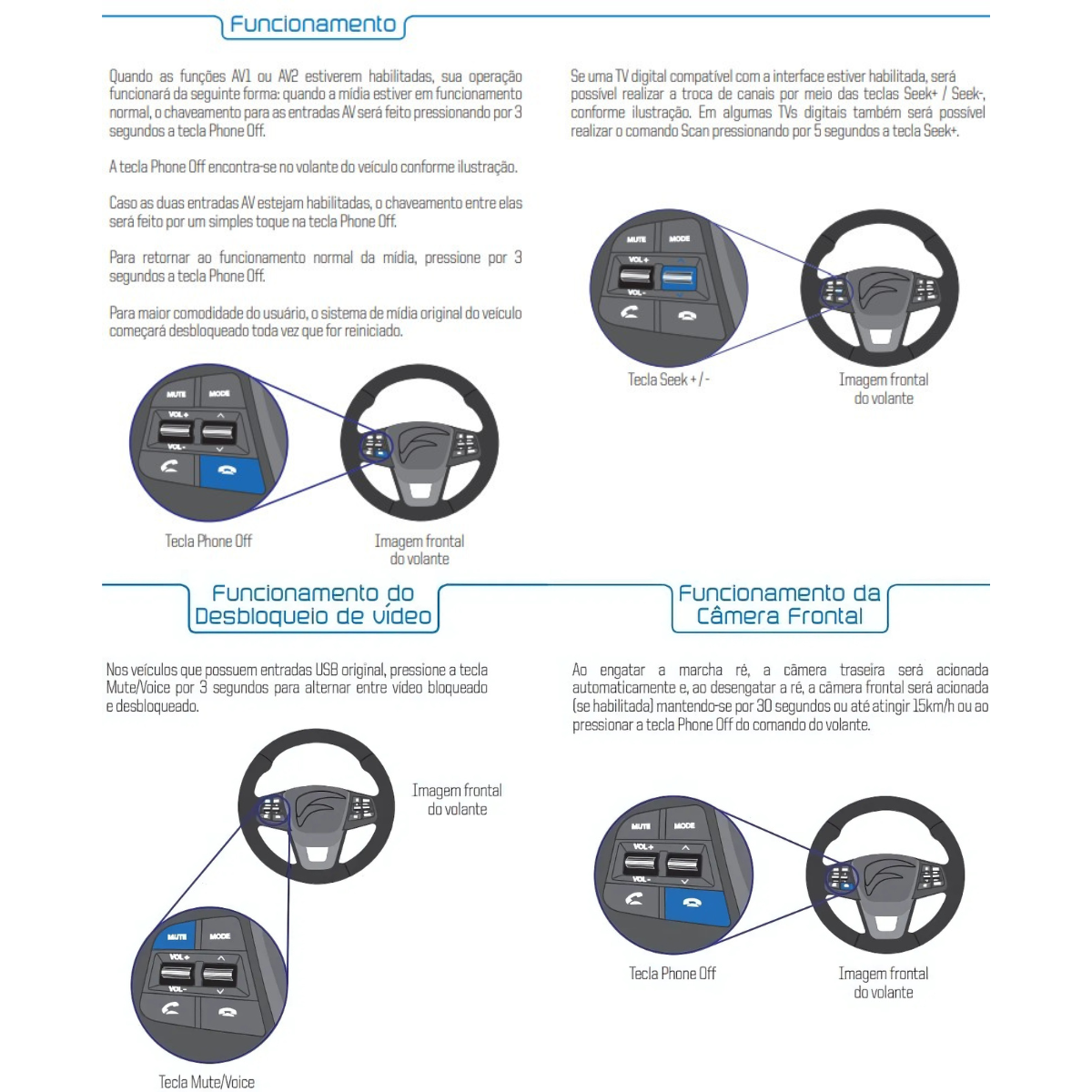 Funcionamento

Quando as funções AV1 ou AV2 estiverem habilitadas, sua operação funcionará da seguinte forma: quando a mídia estiver em funcionamento normal, o chaveamento para as entradas AV será feito pressionando por 3 segundos a tecla Phone Off.

A tecla Phone Off encontra-se no volante do veículo conforme ilustração.

Caso as duas entradas AV estejam habilitadas, o chaveamento entre elas será feito por um simples toque na tecla Phone Off.

Para retornar ao funcionamento normal da mídia, pressione por 3 segundos a tecla Phone Off.

Para maior comodidade do usuário, o sistema de mídia original do veículo começará desbloqueado toda vez que for reiniciado.

MUTE
MODE
VOL +
VOL -

Tecla Phone Off

Imagem frontal do volante

Se uma TV digital compatível com a interface estiver habilitada, será possível realizar a troca de canais por meio das teclas Seek+ / Seek-, conforme ilustração. Em algumas TVs digitais também será possível realizar o comando Scan pressionando por 5 segundos a tecla Seek+.

MUTE
MODE
VOL +
VOL -

Tecla Seek + / -

Imagem frontal do volante

Funcionamento do Desbloqueio de vídeo

Nos veículos que possuem entradas USB original, pressione a tecla Mute/Voice por 3 segundos para alternar entre vídeo bloqueado e desbloqueado.

Imagem frontal do volante

MUTE
MODE
VOL +
VOL -

Tecla Mute/Voice

Funcionamento da Câmera Frontal

Ao engatar a marcha ré, a câmera traseira será acionada automaticamente e, ao desengatar a ré, a câmera frontal será acionada (se habilitada) mantendo-se por 30 segundos ou até atingir 15km/h ou ao pressionar a tecla Phone Off do comando do volante.

MUTE
MODE
VOL +
VOL -

Tecla Phone Off

Imagem frontal do volante